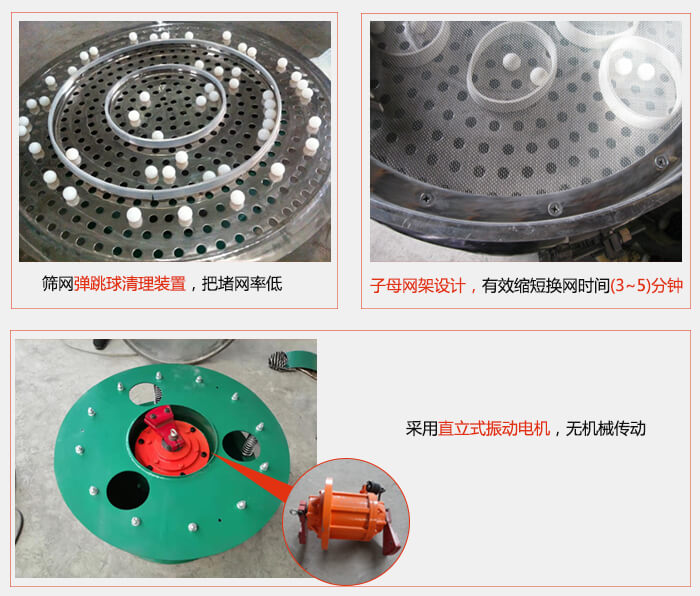 筛网弹跳球清理装置，把堵网率低

子母网架设计，有效缩短换网时间(3~5)分钟

采用直立式振动电机，无机械传动